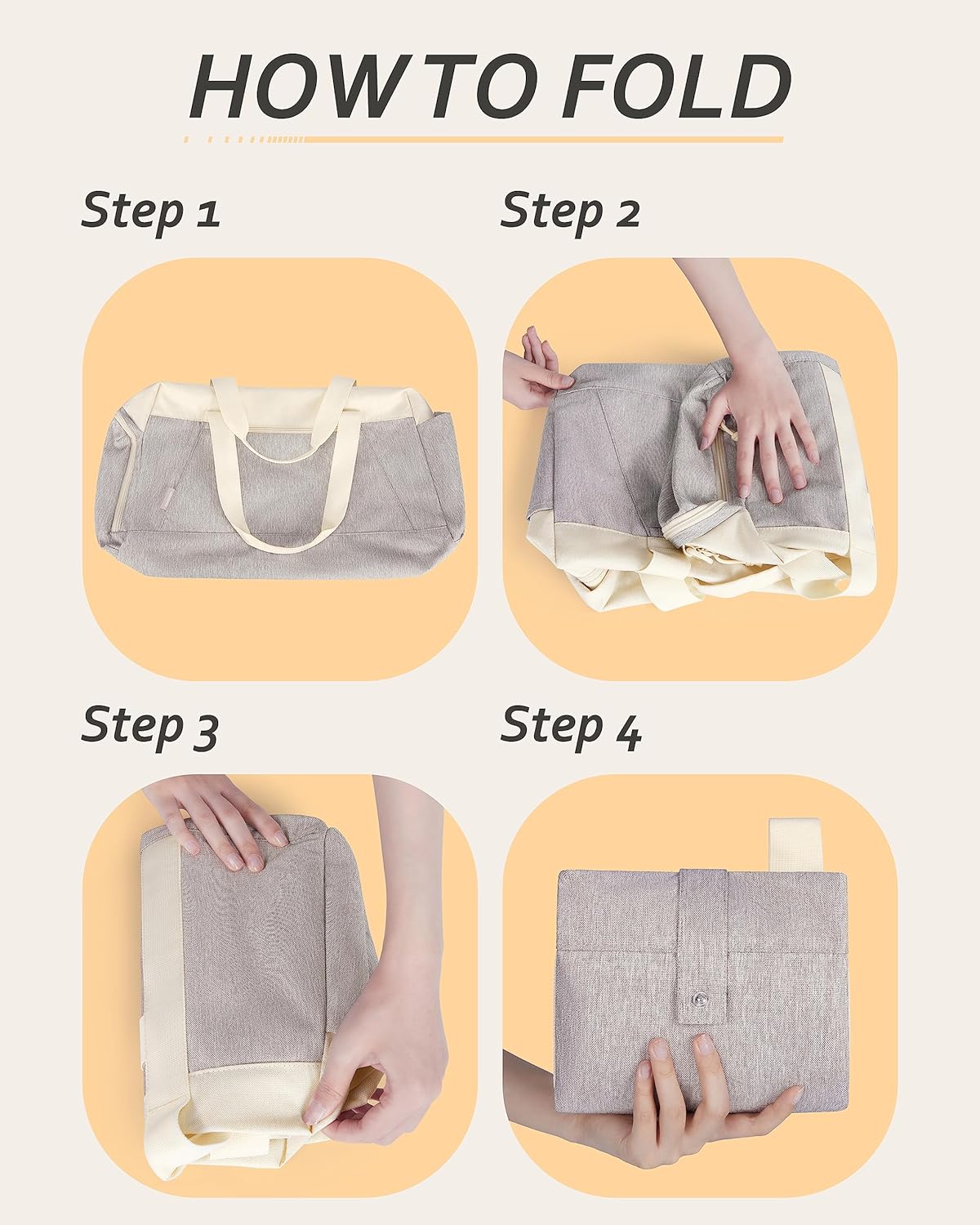 HOW TO FOLD

Step 1

Step 2

Step 3

Step 4